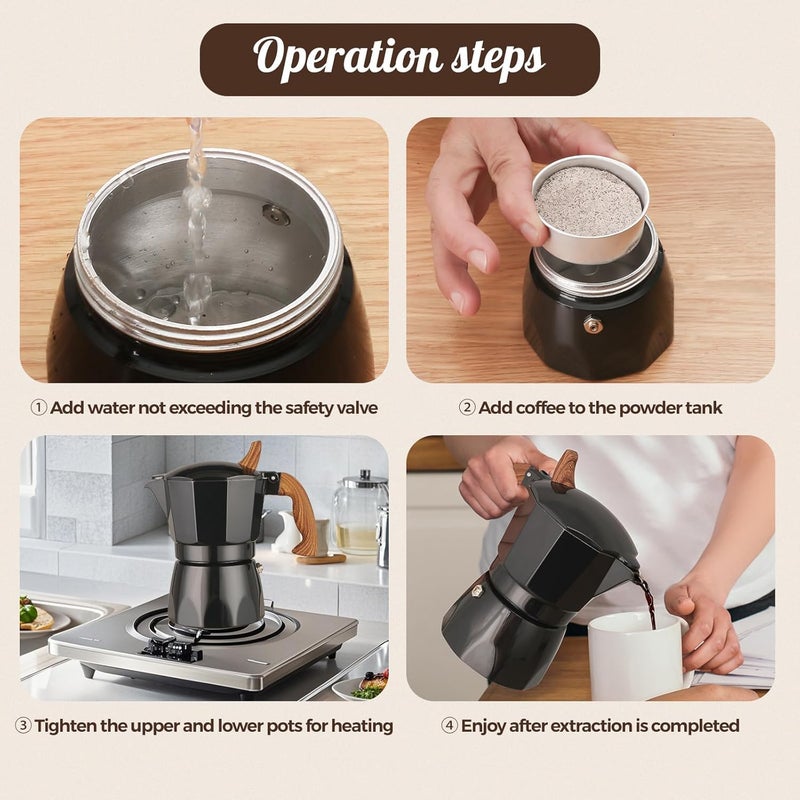 Operation steps

① Add water not exceeding the safety valve

② Add coffee to the powder tank

③ Tighten the upper and lower pots for heating

④ Enjoy after extraction is completed